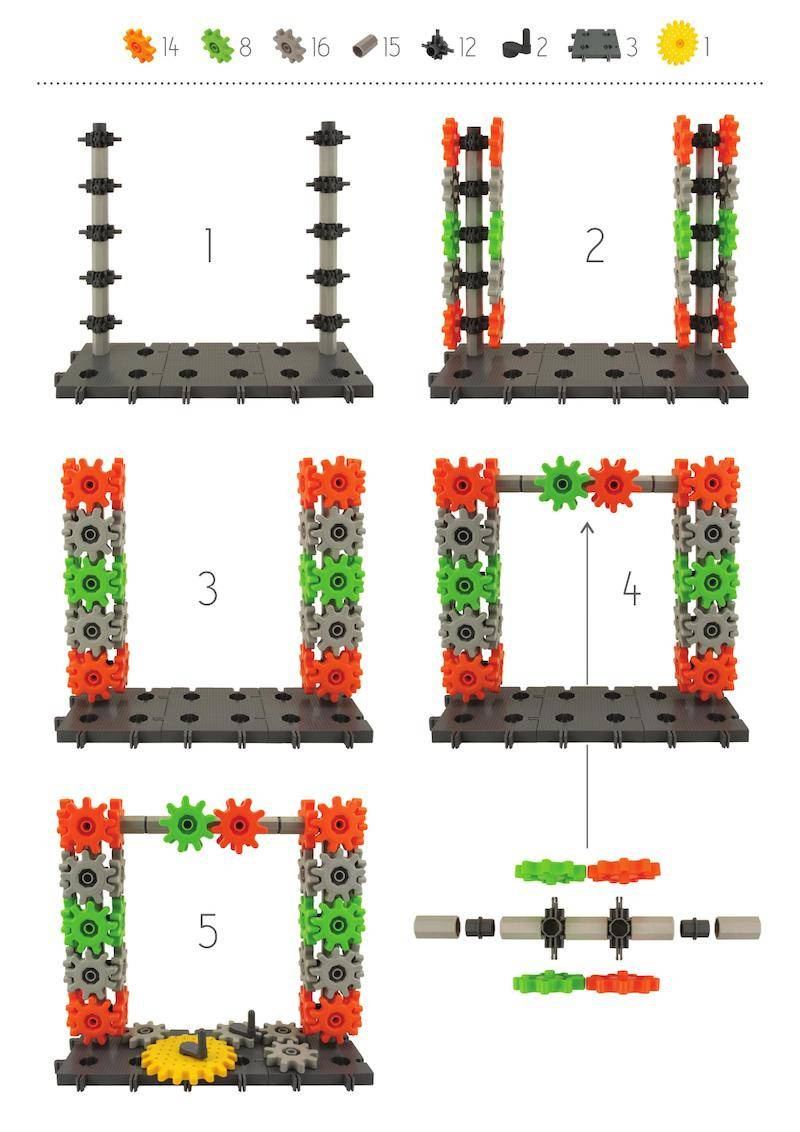 14 8 16 15 12 2 3 1

1

2

3

4

5