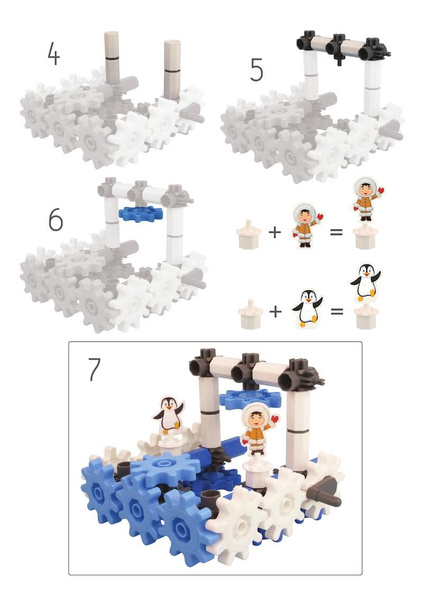 4

5

6

+ =

+ =

7