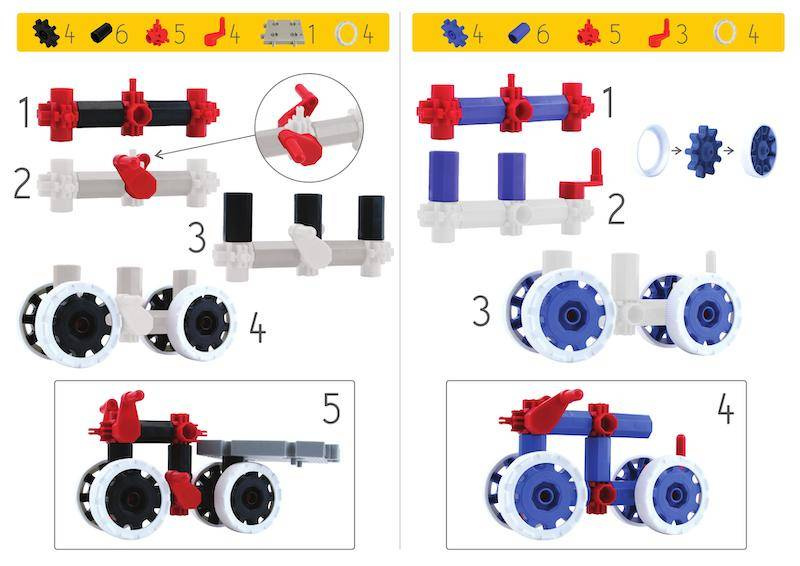 4 6 5 4 1 4

1

2

3

4

5

4 6 5 3 4

1

2

3

4