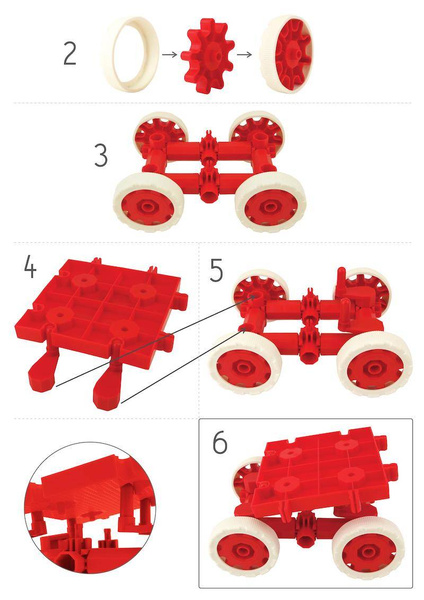 2

3

4

5

6