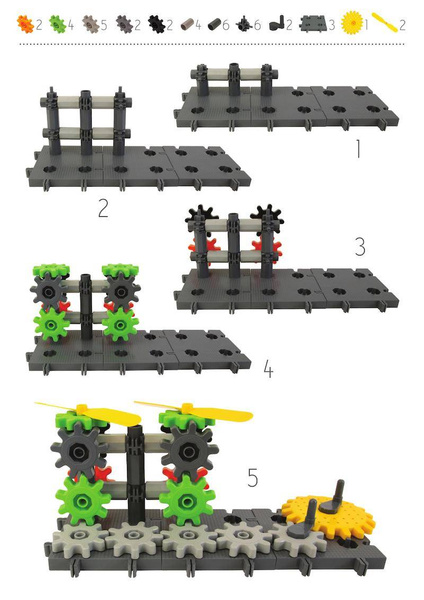 2 4 5 2 2 4 6 6 2 3 1 2

1

2

3

4

5