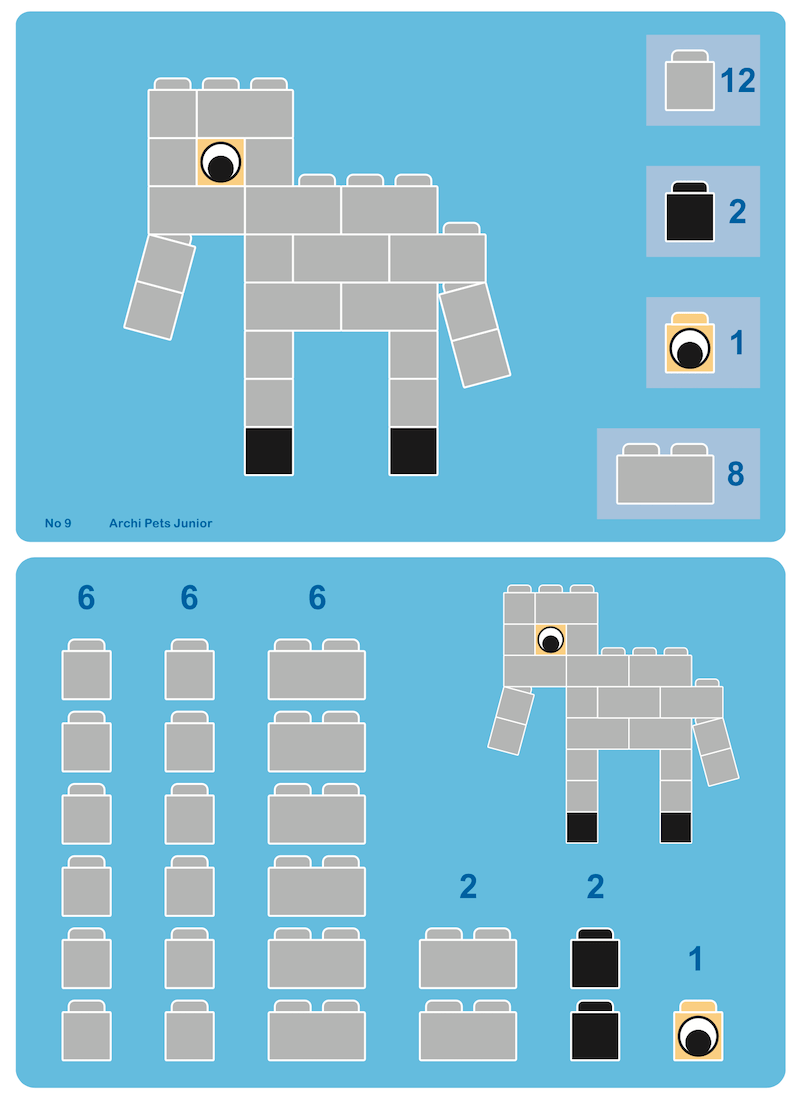 12

2

1

8

No 9 Archi Pets Junior

6 6 6

2 2

1