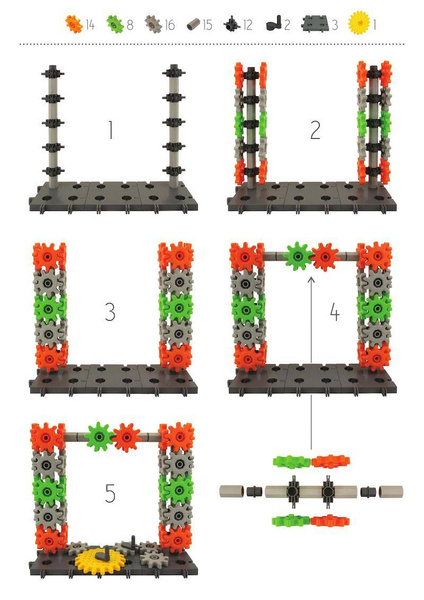 14 8 16 15 12 2 3 1

1

2

3

4

5