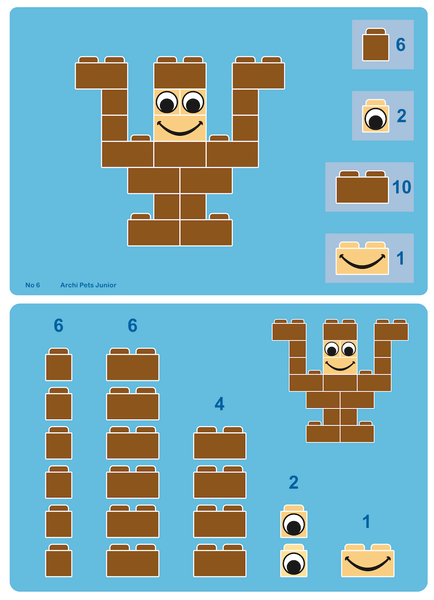 6

2

10

1

No 6 Archi Pets Junior

6 6

4

2

1