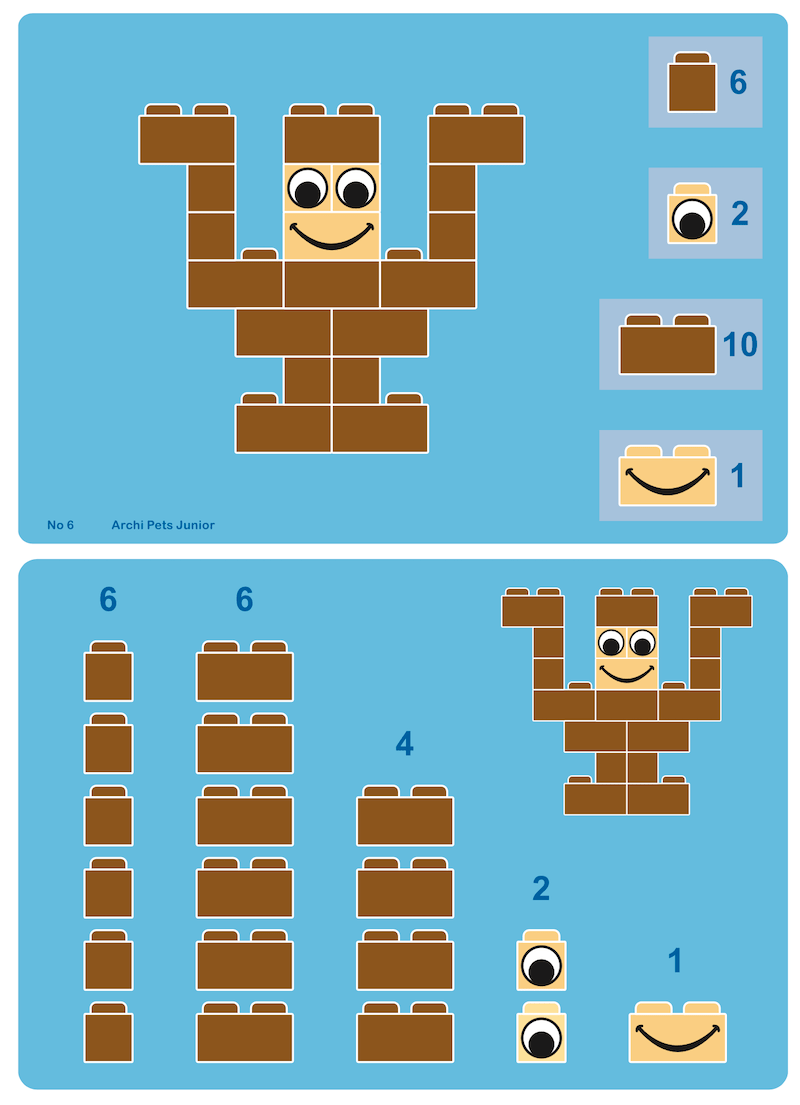 6

2

10

1

No 6 Archi Pets Junior

6

6

4

2

1