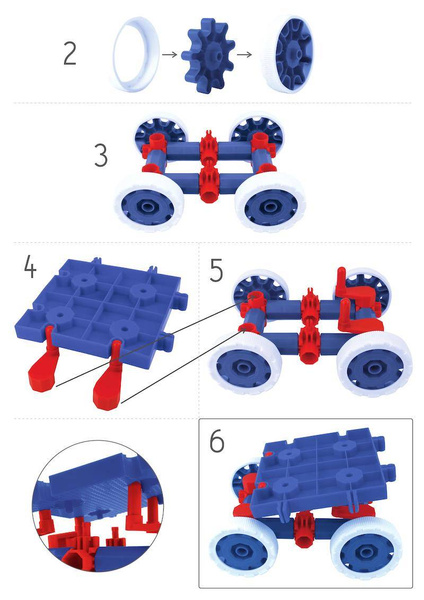 2

3

4

5

6