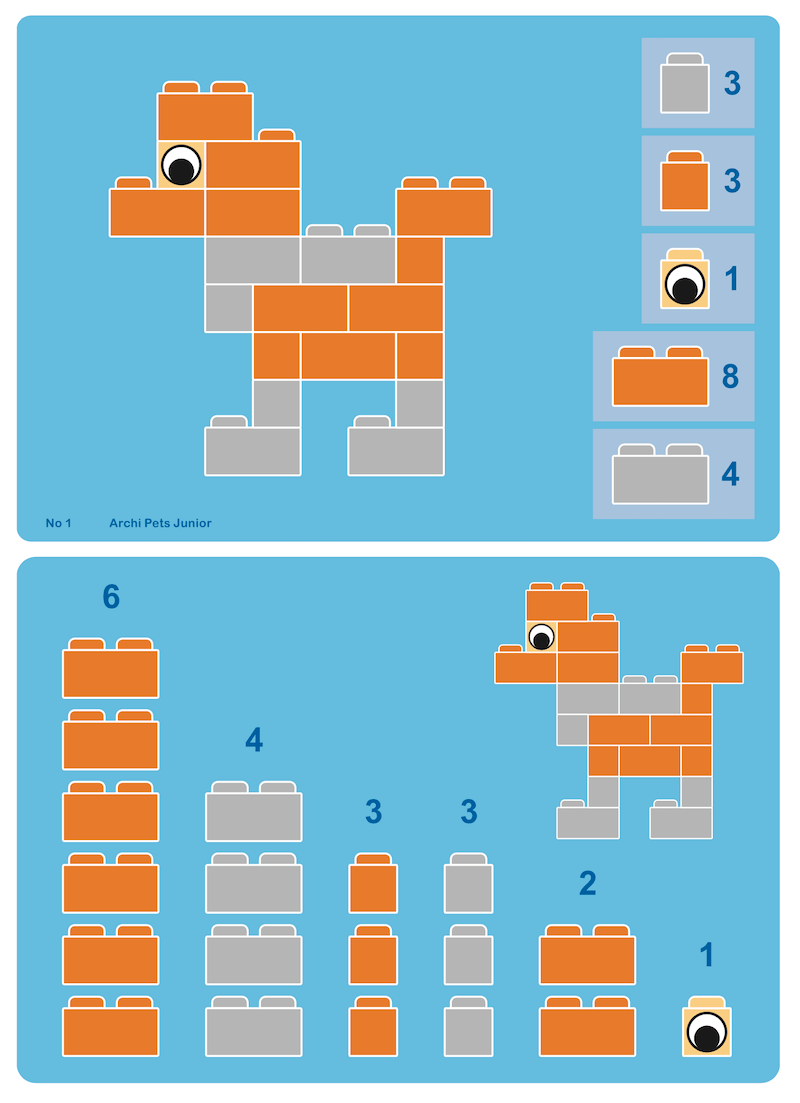 3

3

1

8

4

No 1 Archi Pets Junior

6

4

3

3

2

1