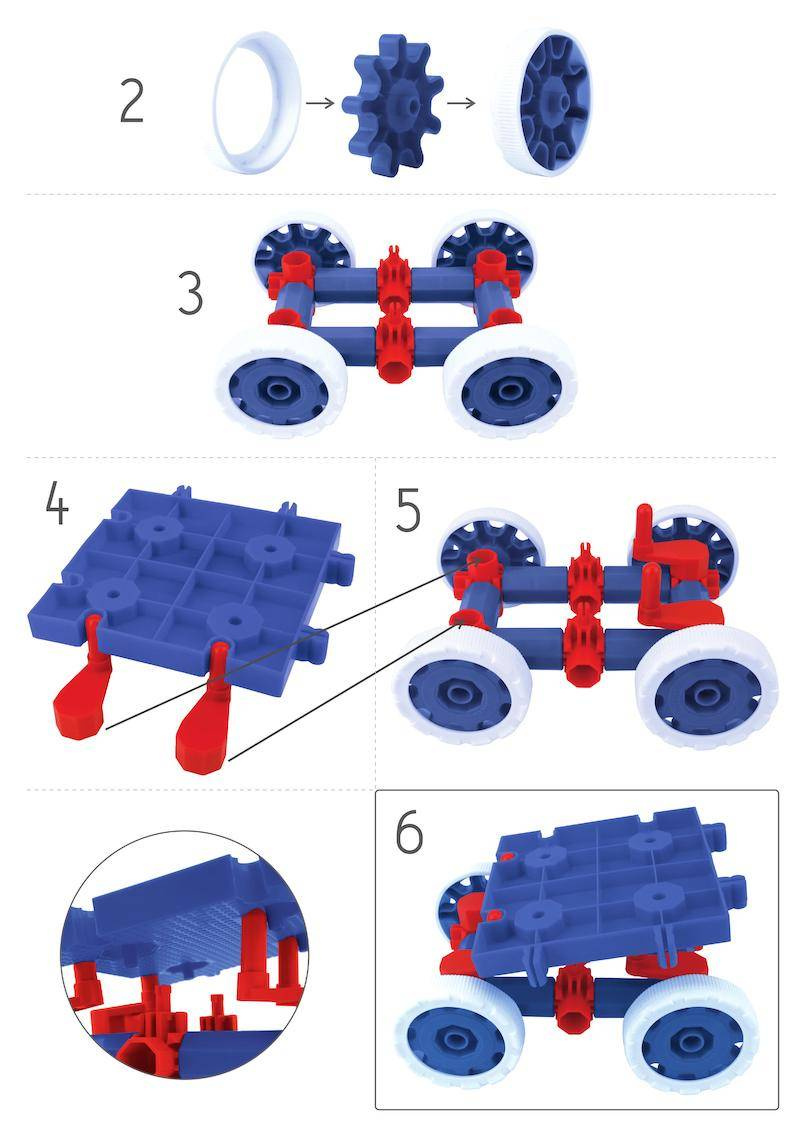 2

3

4

5

6