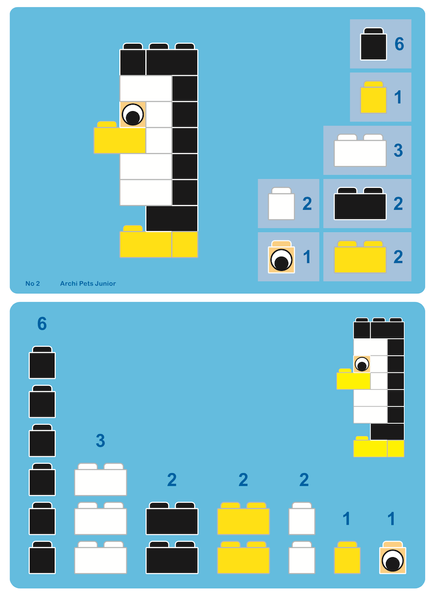 6

1

3

2

2

1

2

No 2 Archi Pets Junior

6

3

2

2

2

1

1