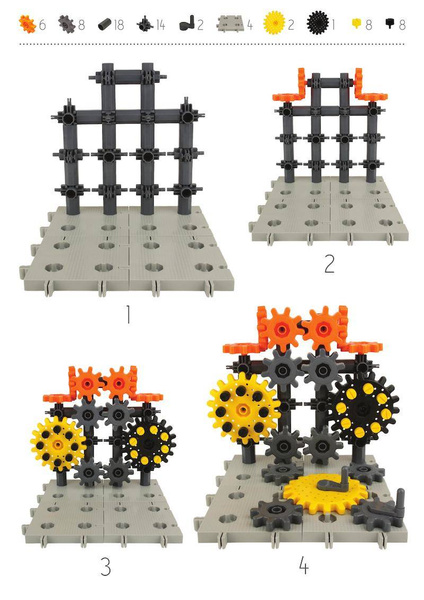 6 8 18 14 2 4 2 1 8 8

1

2

3

4