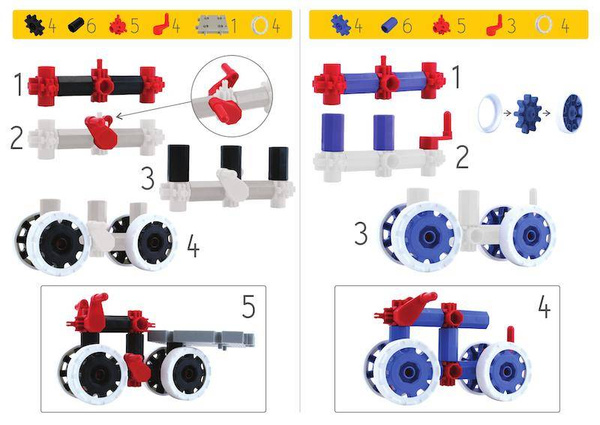 4 6 5 4 1 4

1

2

3

4

5

4 6 5 3 4

1

2

3

4