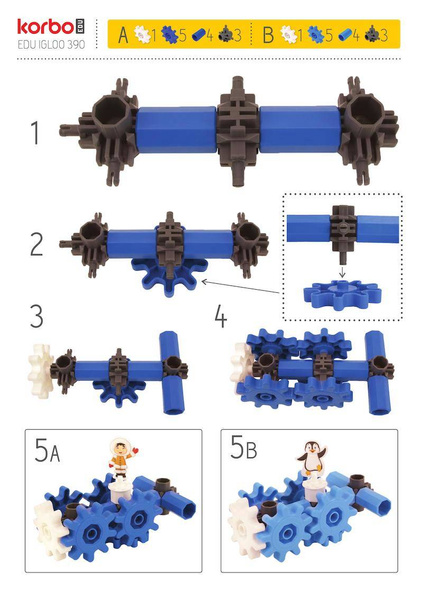 korbo EDU
EDU IGLOO 390

A 1 5 4 3 B 1 5 4 3

1

2

3

4

5A

5B