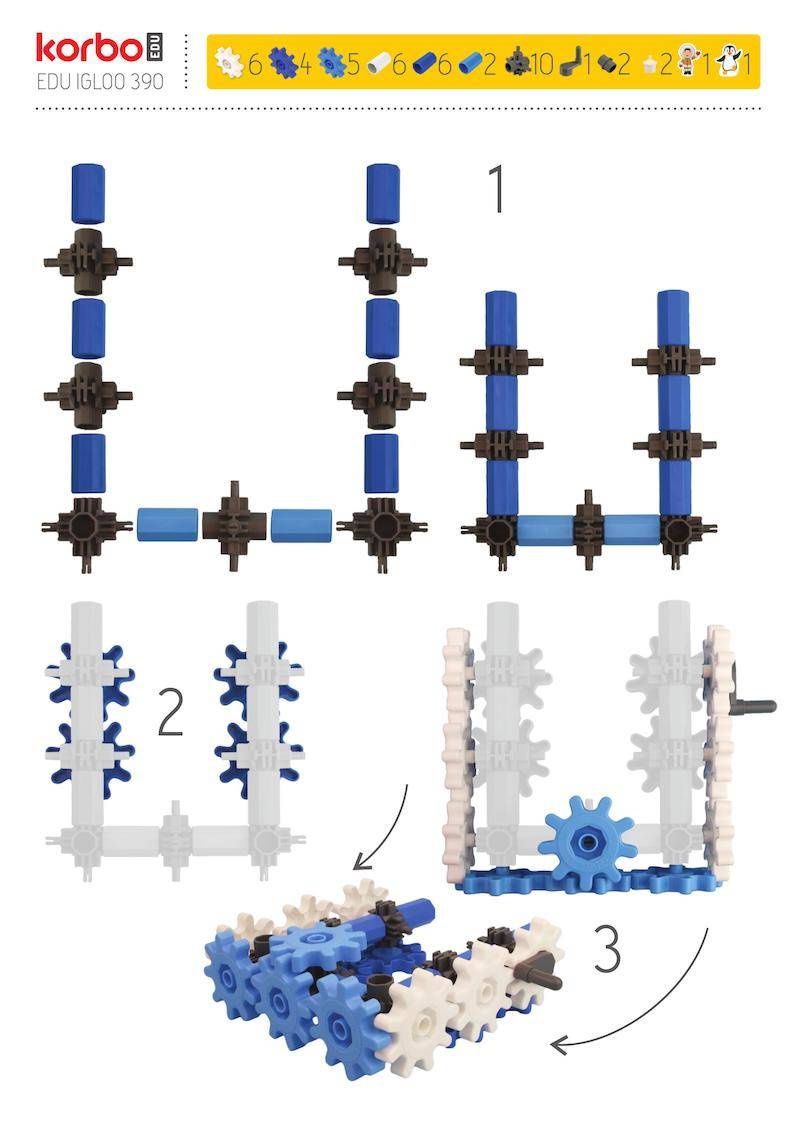 korbo EDU
EDU IGLOO 390

6 4 5 6 6 2 10 1 2 2 1 1

1

2

3