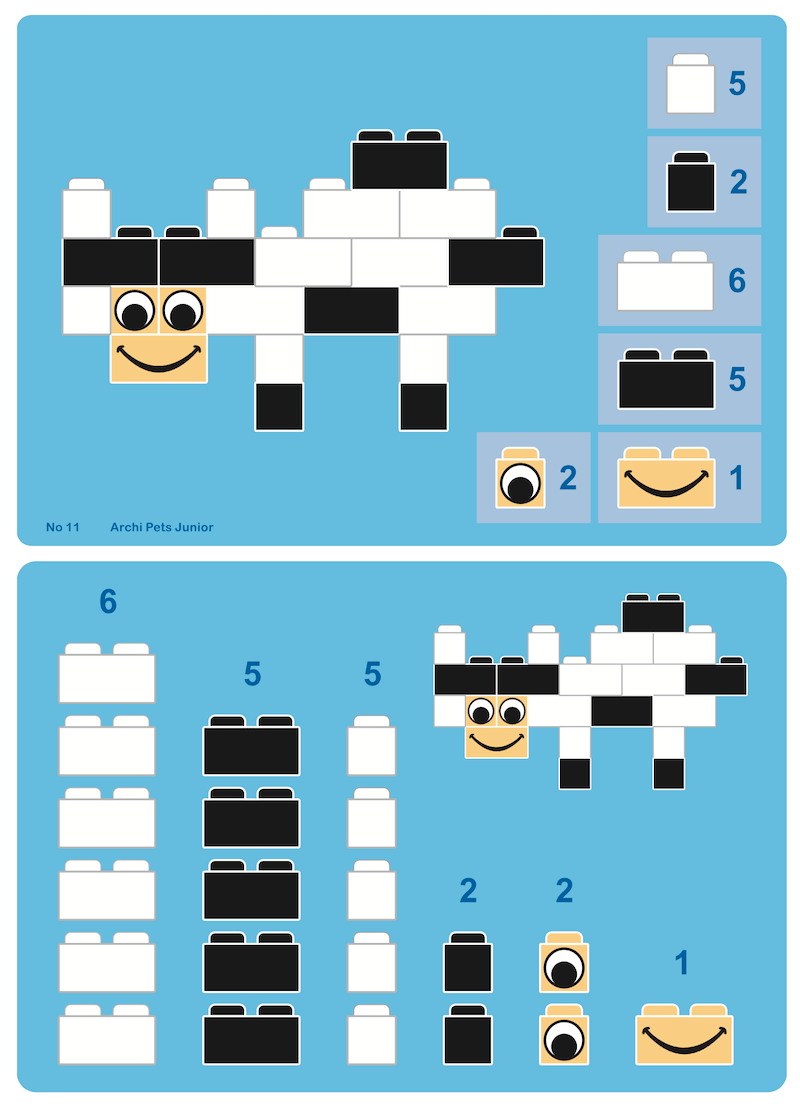 5

2

6

5

2

1

No 11 Archi Pets Junior

6

5

5

2

2

1