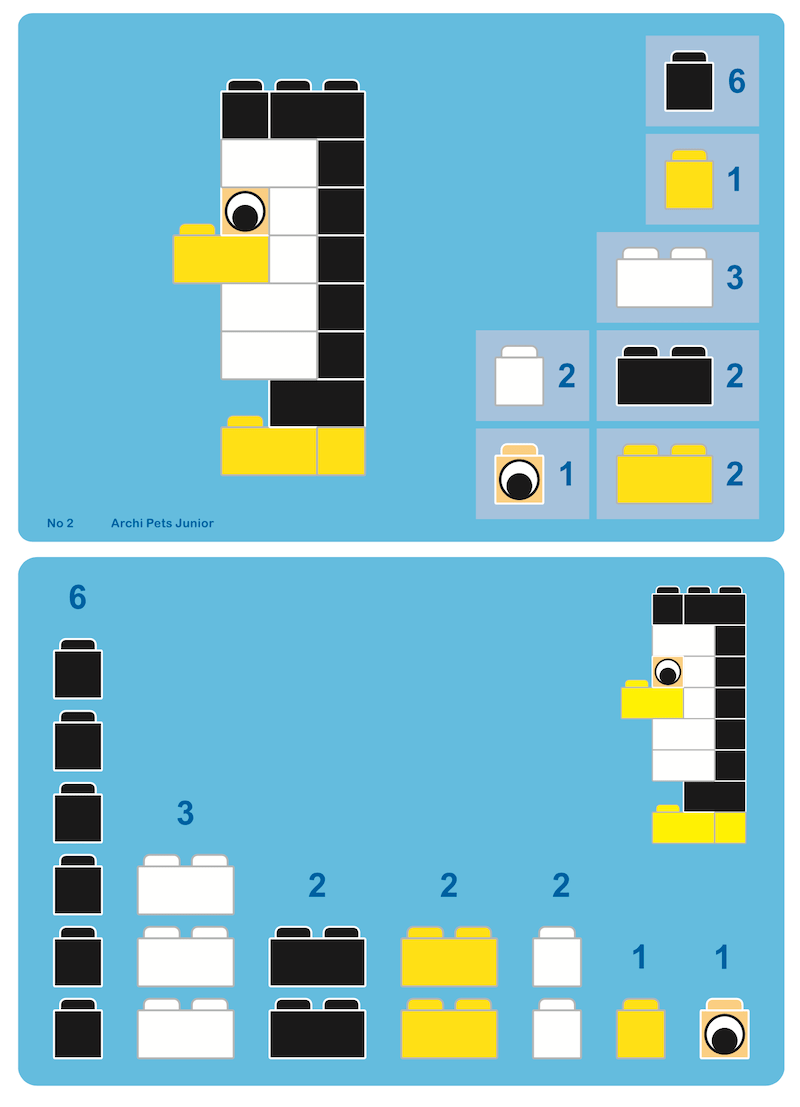 6

1

3

2

2

1

2

No 2 Archi Pets Junior

6

3

2

2

2

1

1