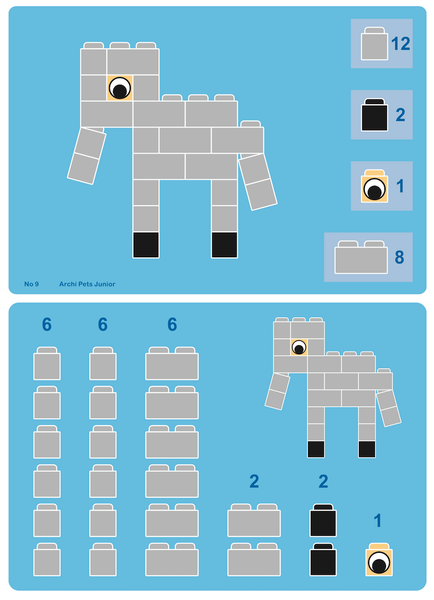 12

2

1

8

No 9 Archi Pets Junior

6 6 6

2 2

1