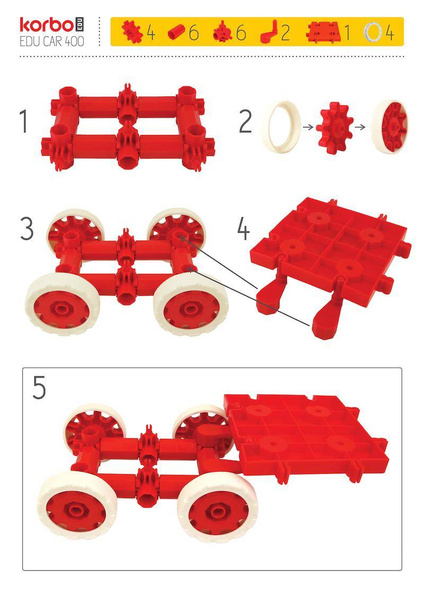 korbo EDU
EDU CAR 400

4 6 6 2 1 4

1

2

3

4

5