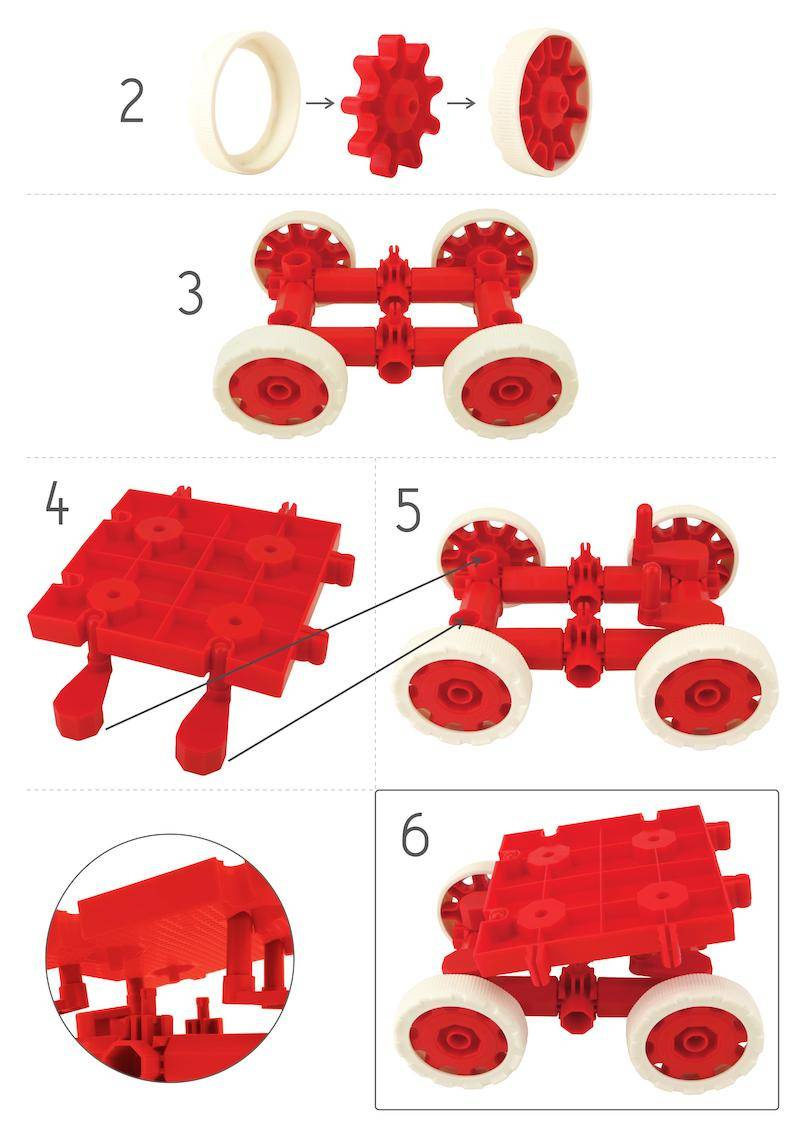 2

3

4

5

6