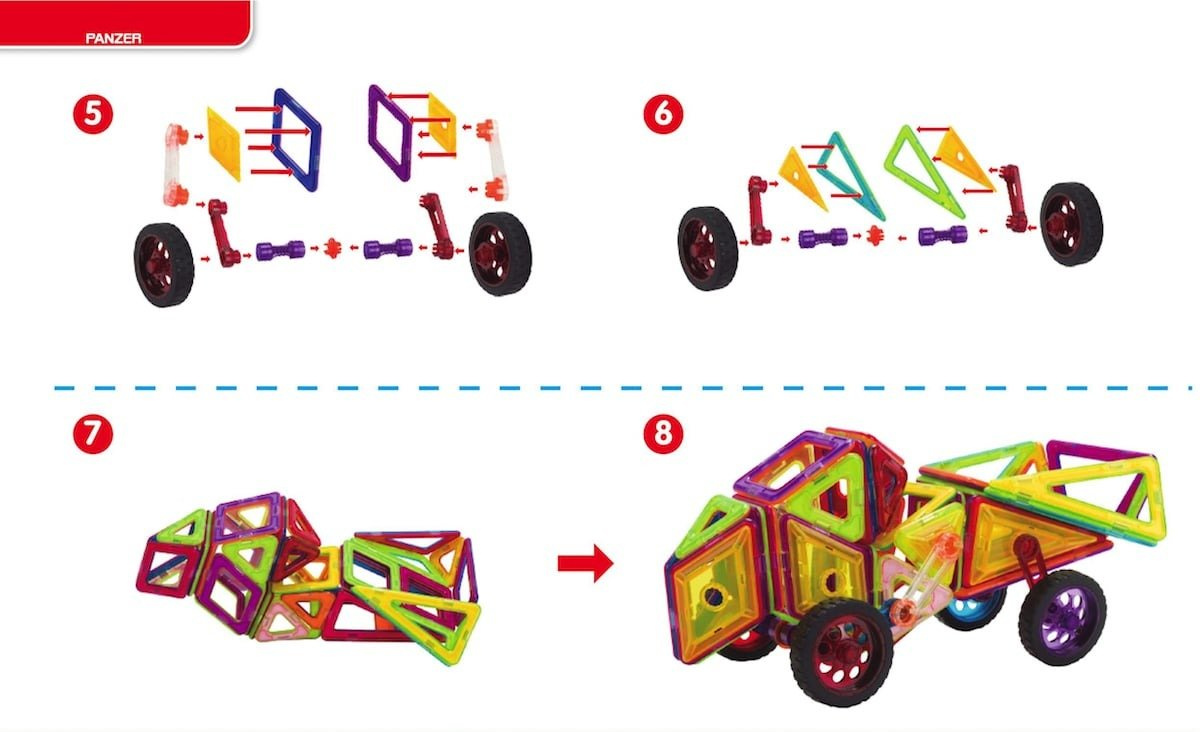 PANZER

5

6

7

8