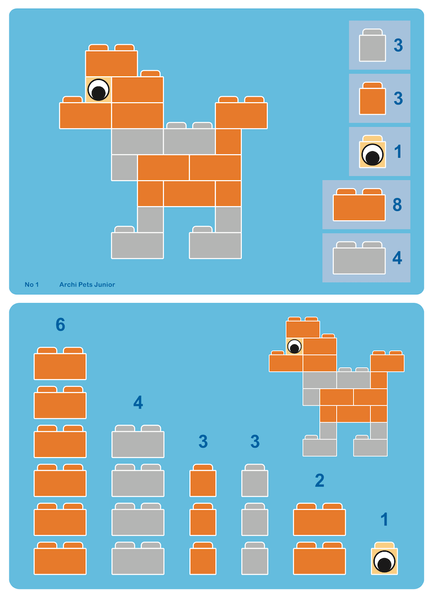 3

3

1

8

4

No 1 Archi Pets Junior

6

4

3

3

2

1